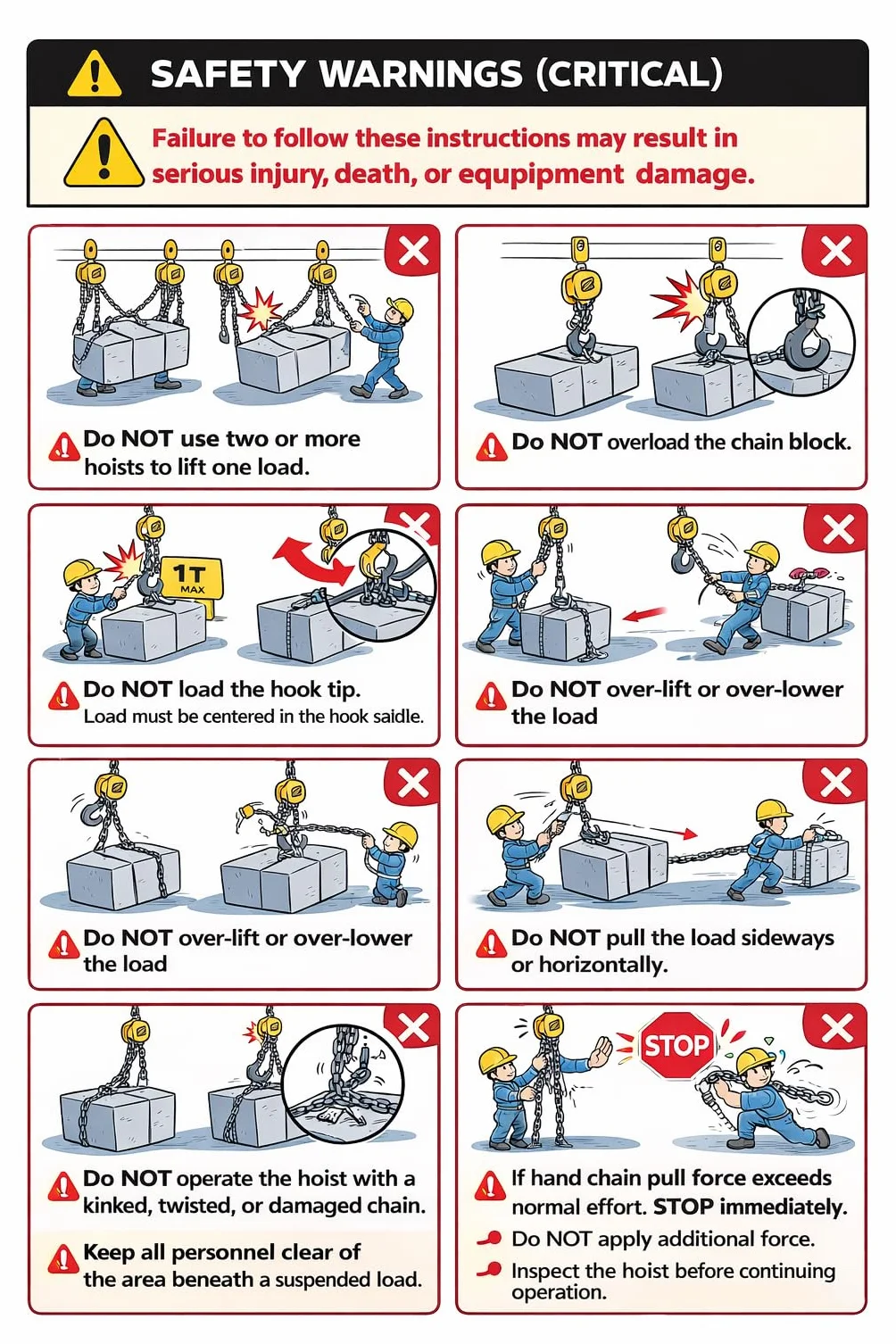 SAFETY WARNINGS (CRITICAL)

Failure to follow these instructions may result in serious injury, death, or equipment damage.

Do NOT use two or more hoists to lift one load.

Do NOT overload the chain block.

1T MAX

Do NOT load the hook tip.
Load must be centered in the hook saidle.

Do NOT over-lift or over-lower the load

Do NOT over-lift or over-lower the load

Do NOT pull the load sideways or horizontally.

Do NOT operate the hoist with a kinked, twisted, or damaged chain.

Keep all personnel clear of the area beneath a suspended load.

STOP

If hand chain pull force exceeds normal effort. STOP immediately.

Do NOT apply additional force.

Inspect the hoist before continuing operation.